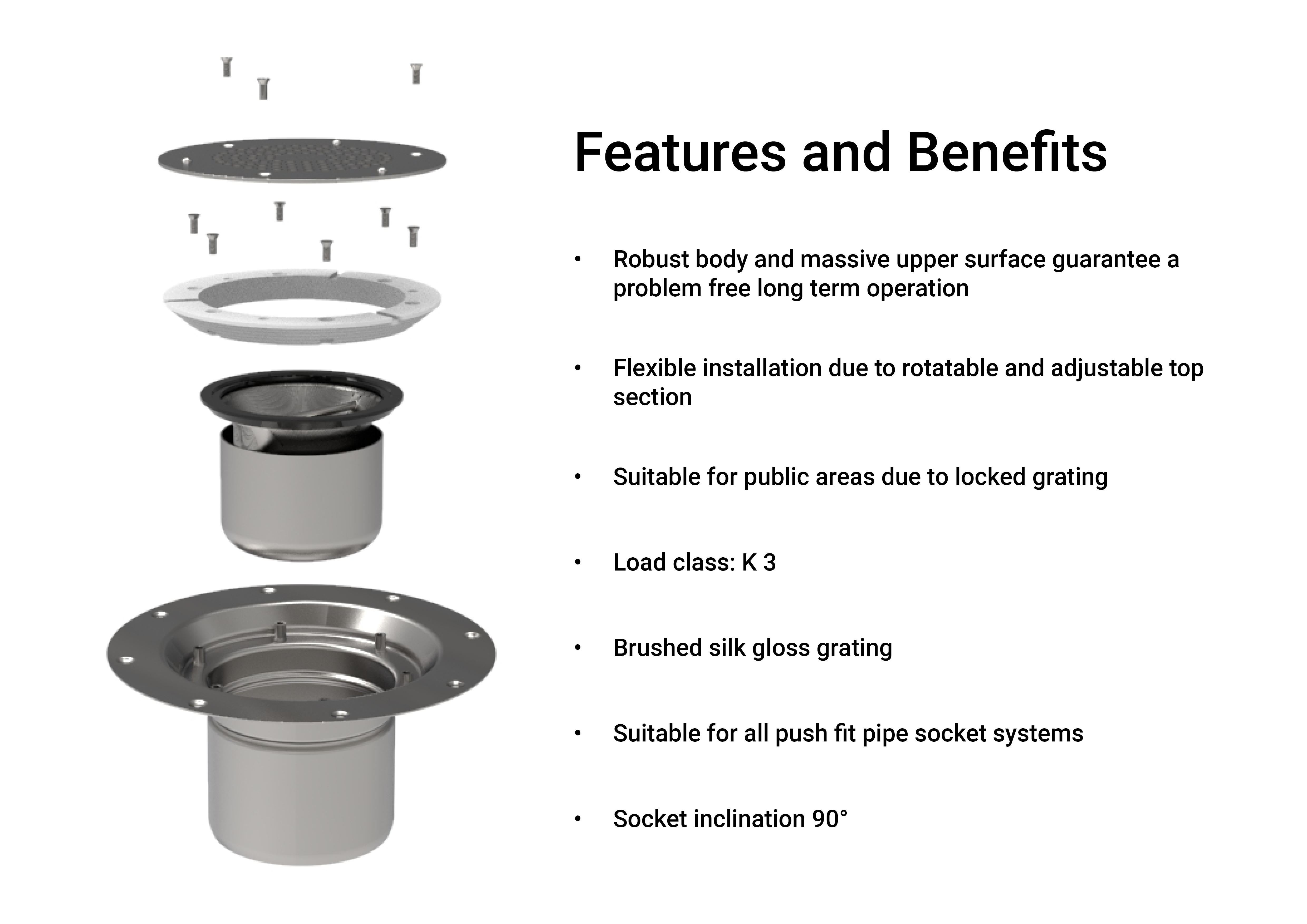 Features and Benefits

• Robust body and massive upper surface guarantee a problem free long term operation

• Flexible installation due to rotatable and adjustable top section

• Suitable for public areas due to locked grating

• Load class: K 3

• Brushed silk gloss grating

• Suitable for all push fit pipe socket systems

• Socket inclination 90°