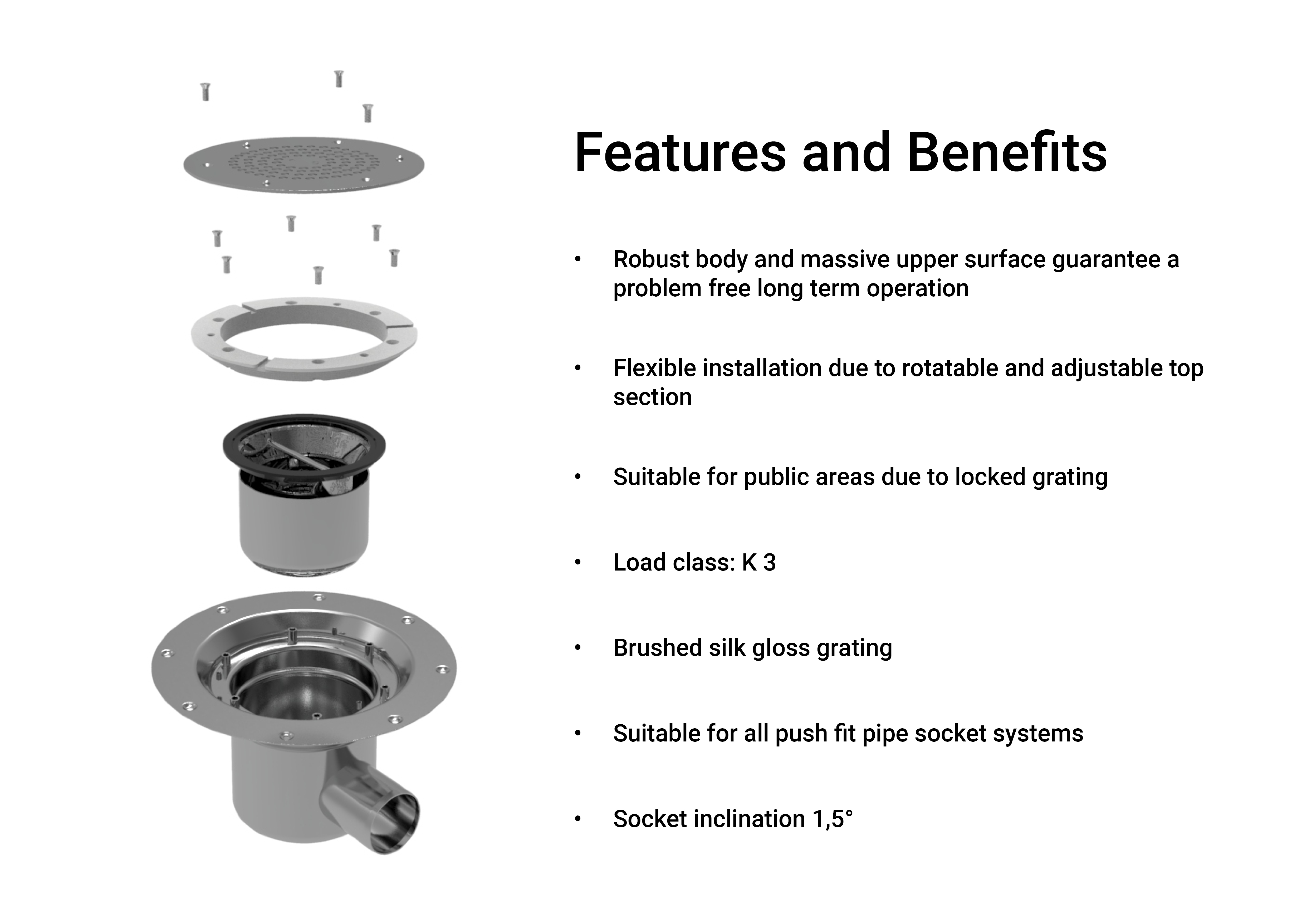 Features and Benefits

• Robust body and massive upper surface guarantee a problem free long term operation

• Flexible installation due to rotatable and adjustable top section

• Suitable for public areas due to locked grating

• Load class: K 3

• Brushed silk gloss grating

• Suitable for all push fit pipe socket systems

• Socket inclination 1,5°